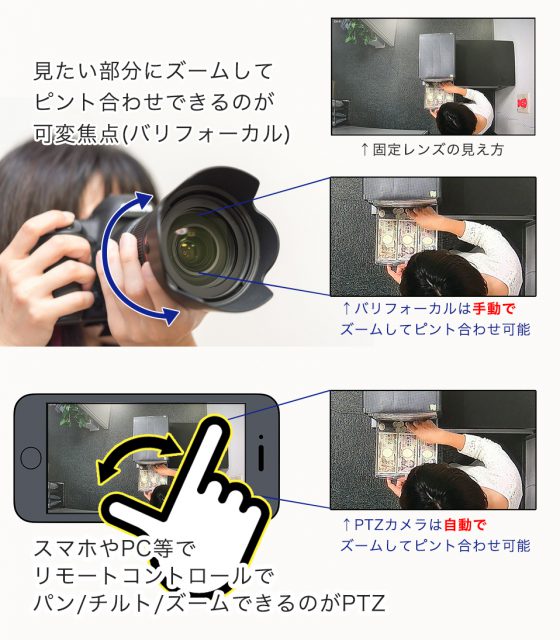 見たい部分にズームして
ピント合わせできるのが
可変焦点(バリフォーカル)

↑固定レンズの見え方

↑バリフォーカルは手動で
ズームしてピント合わせ可能

↑PTZカメラは自動で
ズームしてピント合わせ可能

スマホやPC等で
リモートコントロールで
パン/チルト/ズームできるのがPTZ